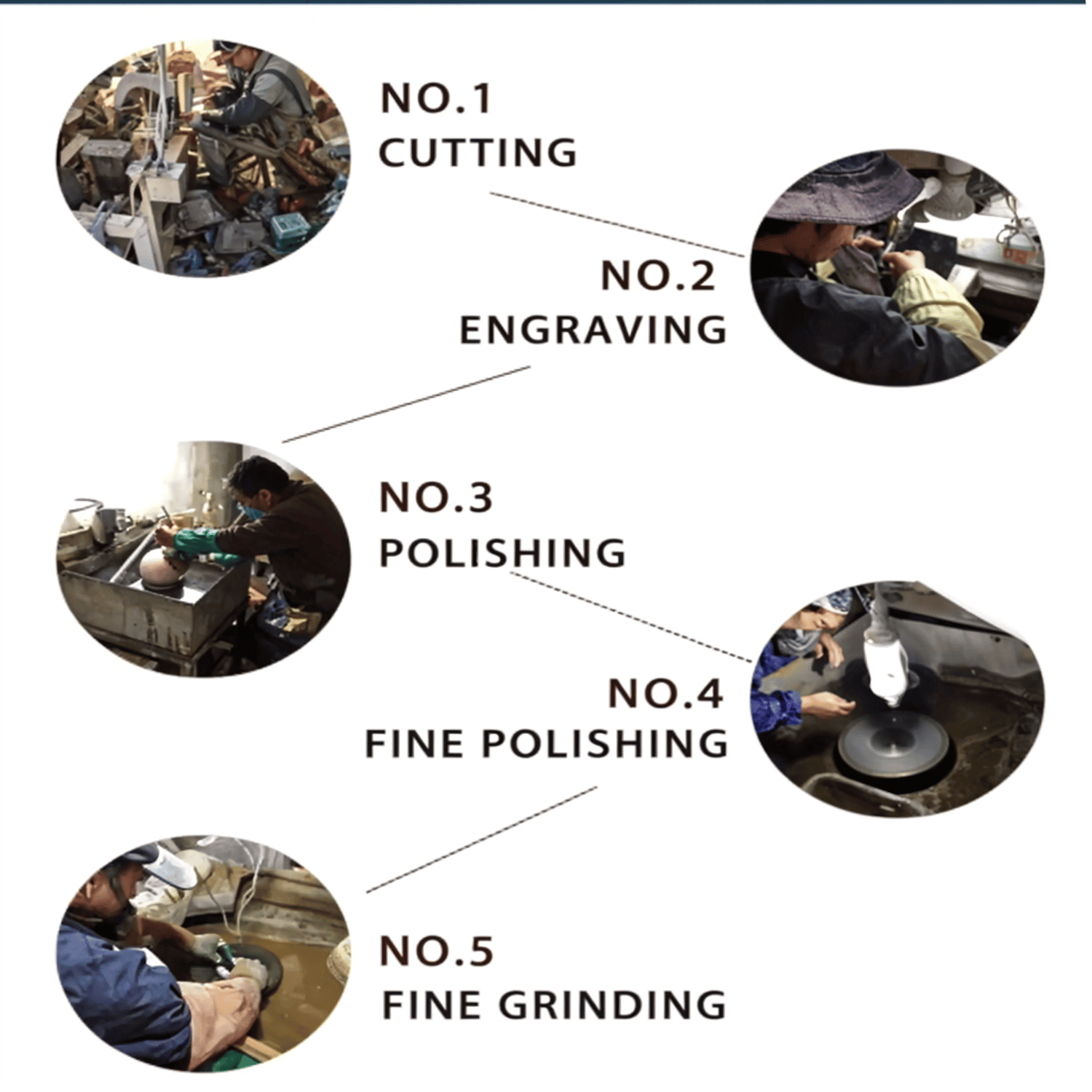 NO.1
CUTTING

NO.2
ENGRAVING

NO.3
POLISHING

NO.4
FINE POLISHING

NO.5
FINE GRINDING